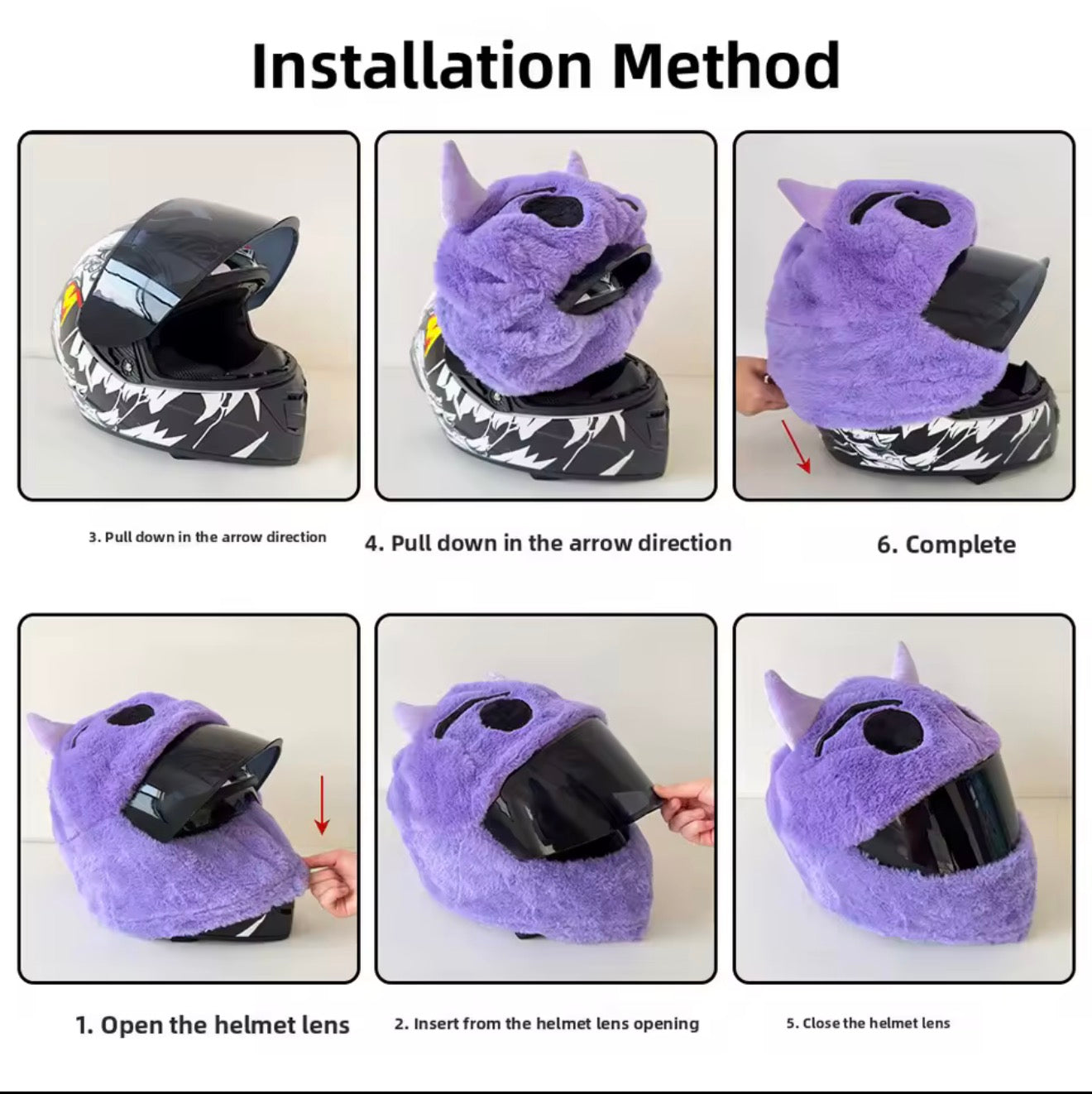 Installation Method

3. Pull down in the arrow direction

4. Pull down in the arrow direction

6. Complete

1. Open the helmet lens

2. Insert from the helmet lens opening

5. Close the helmet lens