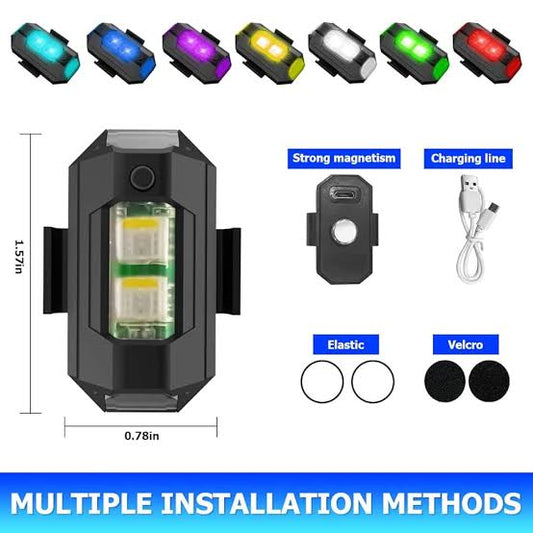 1.57in

0.78in

Strong magnetism

Charging line

Elastic

Velcro

MULTIPLE INSTALLATION METHODS